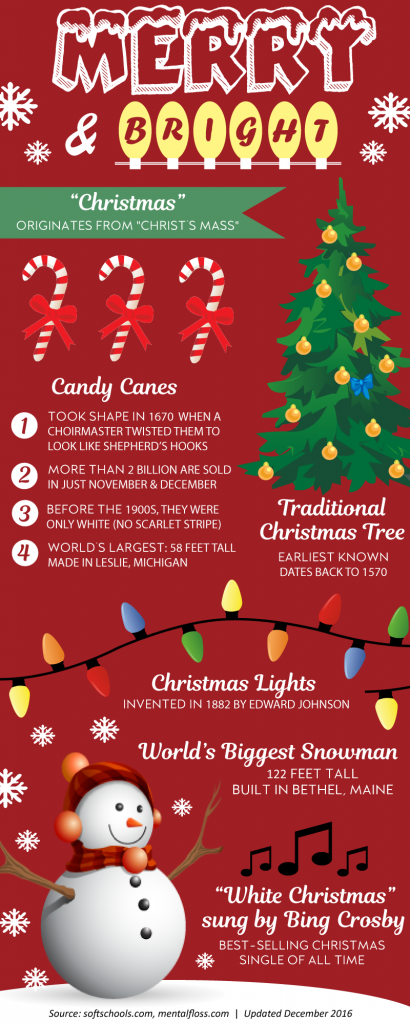 MERRY

&

BRIGHT

"Christmas"

ORIGINATES FROM "CHRIST'S MASS"

Candy Canes

1 TOOK SHAPE IN 1670 WHEN A CHOIRMASTER TWISTED THEM TO LOOK LIKE SHEPHERD'S HOOKS

2 MORE THAN 2 BILLION ARE SOLD IN JUST NOVEMBER & DECEMBER

3 BEFORE THE 1900S, THEY WERE ONLY WHITE (NO SCARLET STRIPE)

4 WORLD'S LARGEST: 58 FEET TALL MADE IN LESLIE, MICHIGAN

Traditional Christmas Tree

EARLIEST KNOWN DATES BACK TO 1570

Christmas Lights

INVENTED IN 1882 BY EDWARD JOHNSON

World's Biggest Snowman

122 FEET TALL BUILT IN BETHEL, MAINE

"White Christmas" sung by Bing Crosby

BEST-SELLING CHRISTMAS SINGLE OF ALL TIME

Source: softschools.com, mentalfloss.com | Updated December 2016