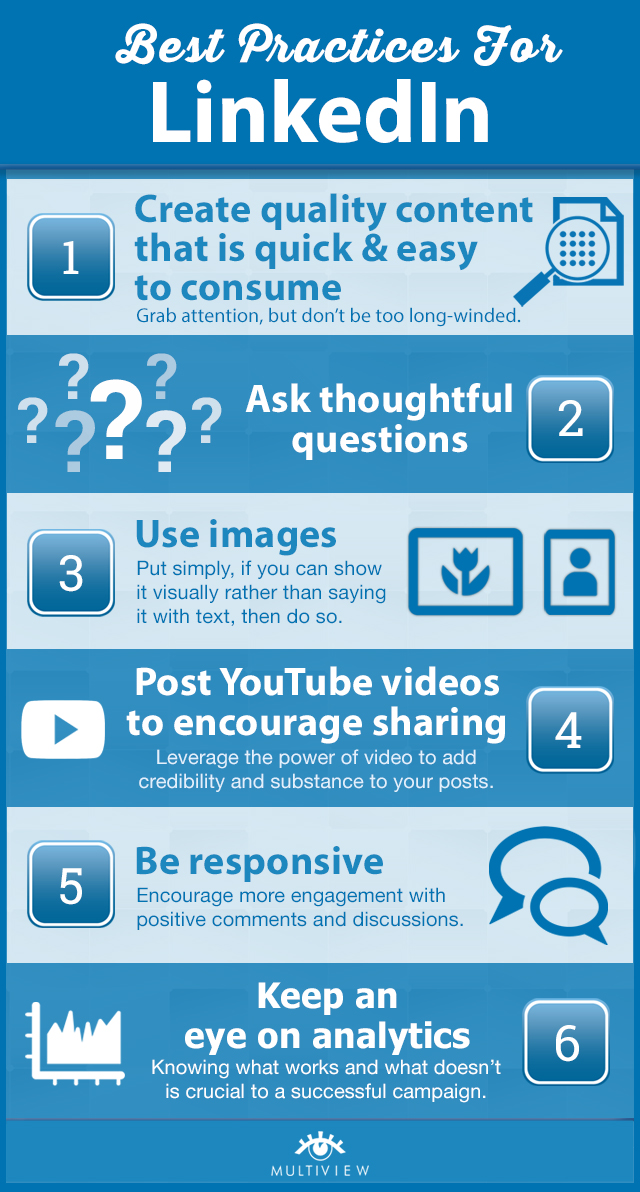 Best Practices For
LinkedIn

1
Create quality content that is quick & easy to consume
Grab attention, but don't be too long-winded.

? ? ? ? ? ? ?
Ask thoughtful questions
2

3
Use images
Put simply, if you can show it visually rather than saying it with text, then do so.

Post YouTube videos to encourage sharing
Leverage the power of video to add credibility and substance to your posts.
4

5
Be responsive
Encourage more engagement with positive comments and discussions.

Keep an eye on analytics
Knowing what works and what doesn't is crucial to a successful campaign.
6

MULTIVIEW