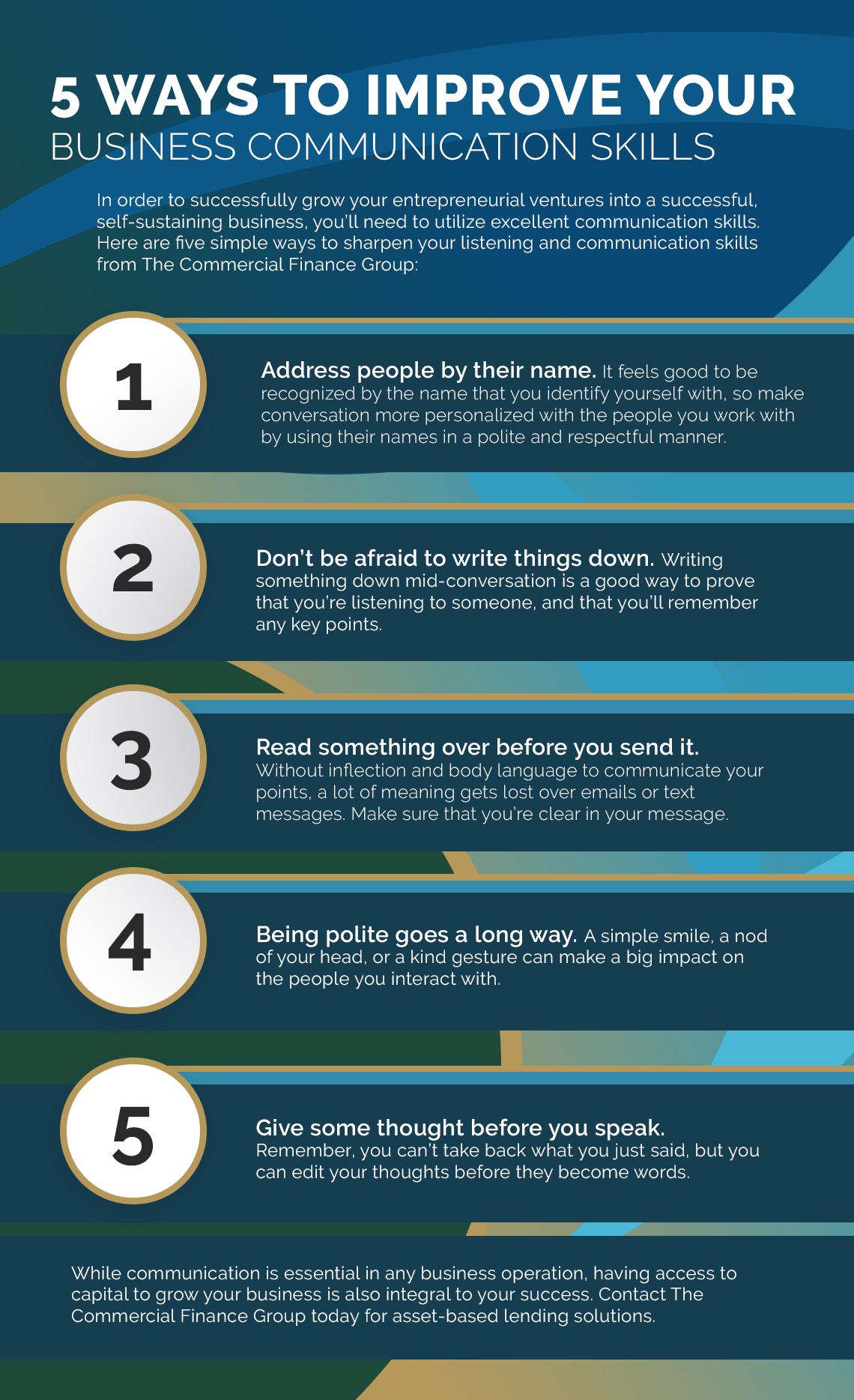 5 WAYS TO IMPROVE YOUR
BUSINESS COMMUNICATION SKILLS

In order to successfully grow your entrepreneurial ventures into a successful, self-sustaining business, you'll need to utilize excellent communication skills. Here are five simple ways to sharpen your listening and communication skills from The Commercial Finance Group:

1

Address people by their name. It feels good to be recognized by the name that you identify yourself with, so make conversation more personalized with the people you work with by using their names in a polite and respectful manner.

2

Don't be afraid to write things down. Writing something down mid-conversation is a good way to prove that you're listening to someone, and that you'll remember any key points.

3

Read something over before you send it. Without inflection and body language to communicate your points, a lot of meaning gets lost over emails or text messages. Make sure that you're clear in your message.

4

Being polite goes a long way. A simple smile, a nod of your head, or a kind gesture can make a big impact on the people you interact with.

5

Give some thought before you speak. Remember, you can't take back what you just said, but you can edit your thoughts before they become words.

While communication is essential in any business operation, having access to capital to grow your business is also integral to your success. Contact The Commercial Finance Group today for asset-based lending solutions.