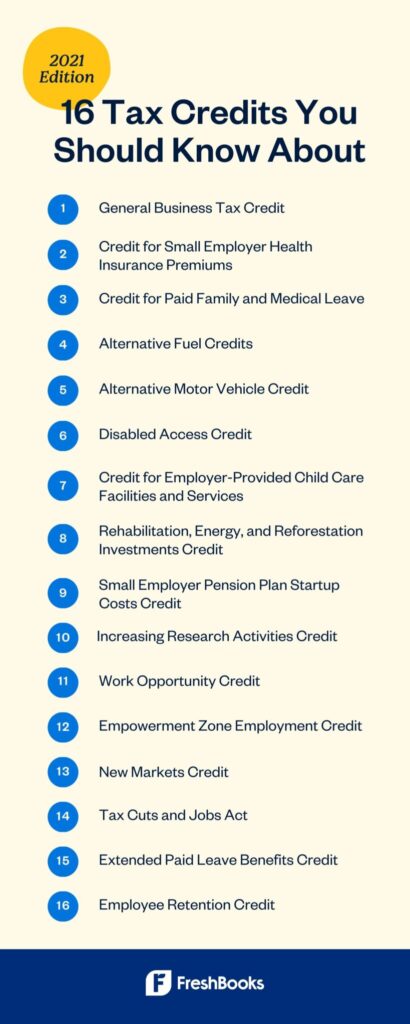 2021 Edition

16 Tax Credits You Should Know About

1 General Business Tax Credit

2 Credit for Small Employer Health Insurance Premiums

3 Credit for Paid Family and Medical Leave

4 Alternative Fuel Credits

5 Alternative Motor Vehicle Credit

6 Disabled Access Credit

7 Credit for Employer-Provided Child Care Facilities and Services

8 Rehabilitation, Energy, and Reforestation Investments Credit

9 Small Employer Pension Plan Startup Costs Credit

10 Increasing Research Activities Credit

11 Work Opportunity Credit

12 Empowerment Zone Employment Credit

13 New Markets Credit

14 Tax Cuts and Jobs Act

15 Extended Paid Leave Benefits Credit

16 Employee Retention Credit

FreshBooks